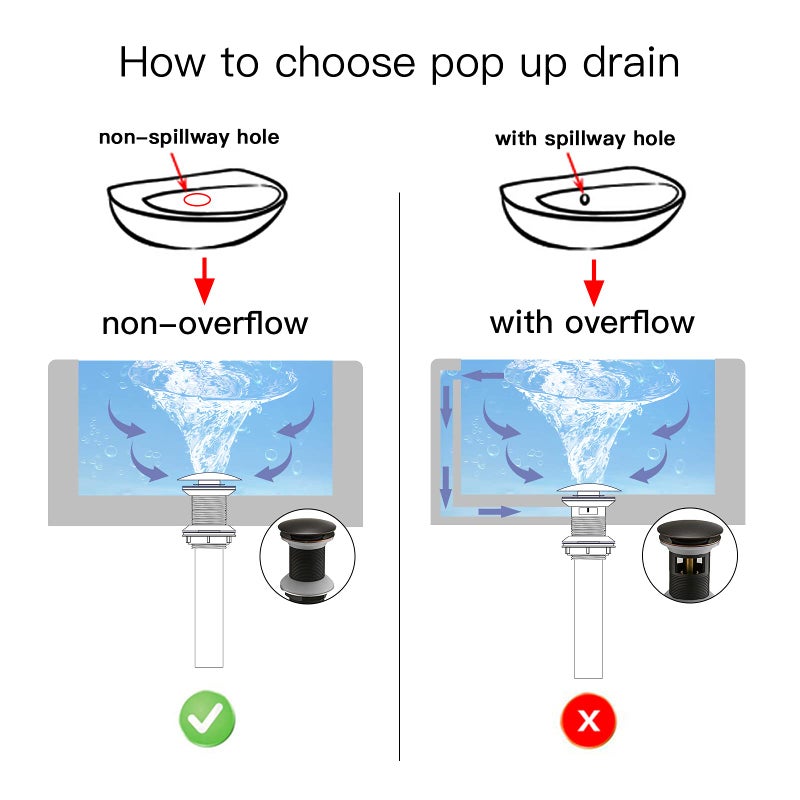 How to choose pop up drain

non-spillway hole

non-overflow

with spillway hole

with overflow